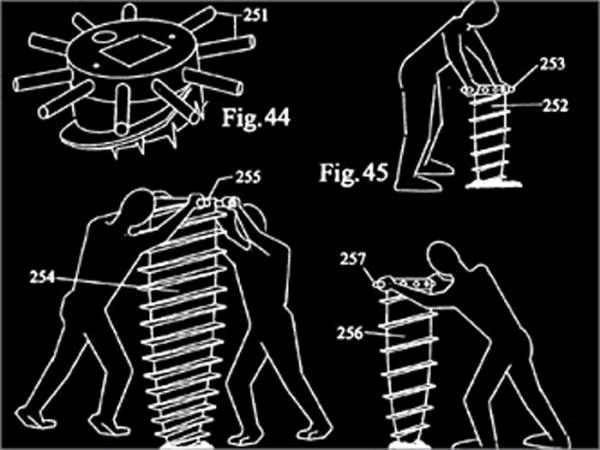 251

Fig. 44

253

252

Fig. 45

255

254

257

256